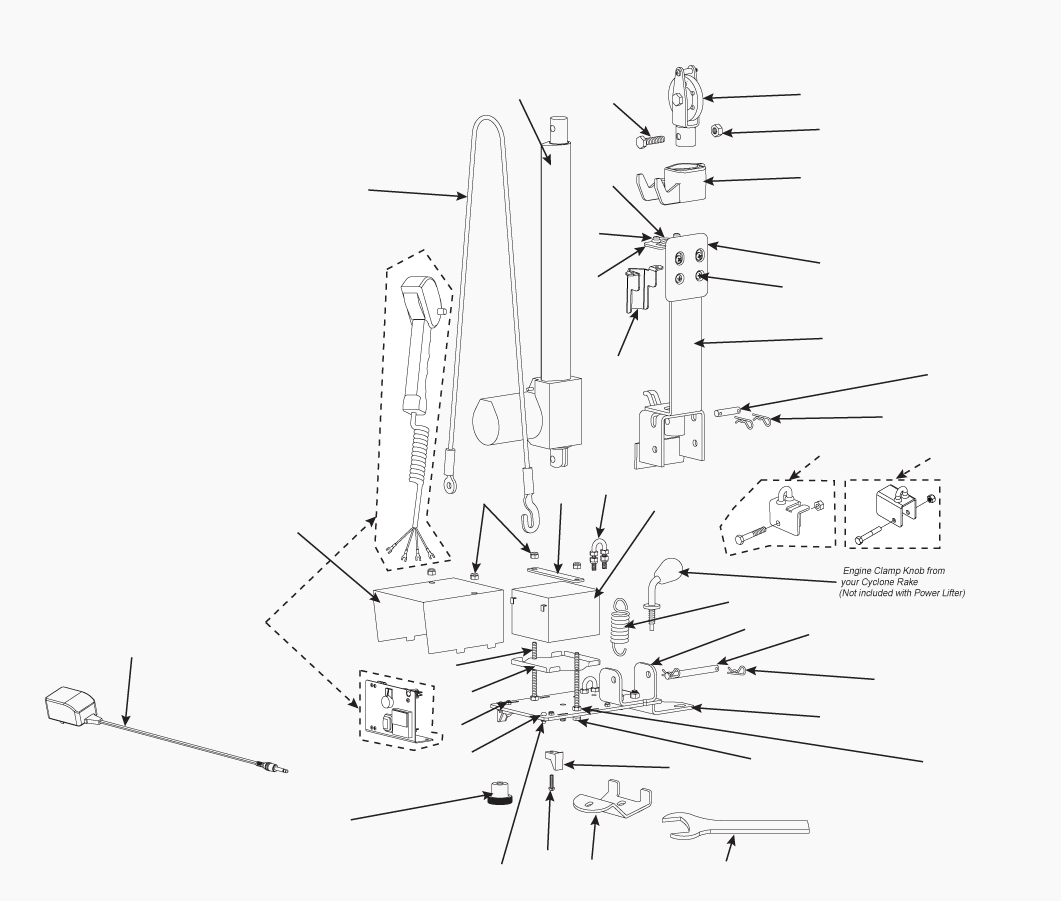 Engine Clamp Knob from your Cyclone Rake (Not included with Power Lifter)