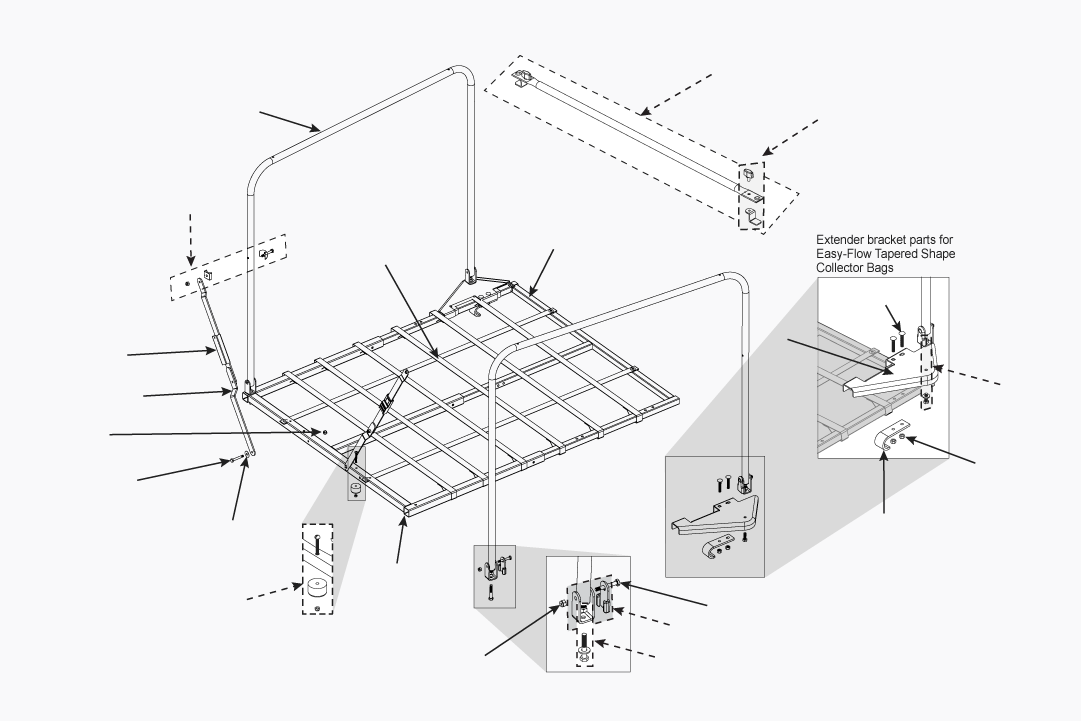 Extender bracket parts for Easy-Flow Tapered Shape Collector Bags