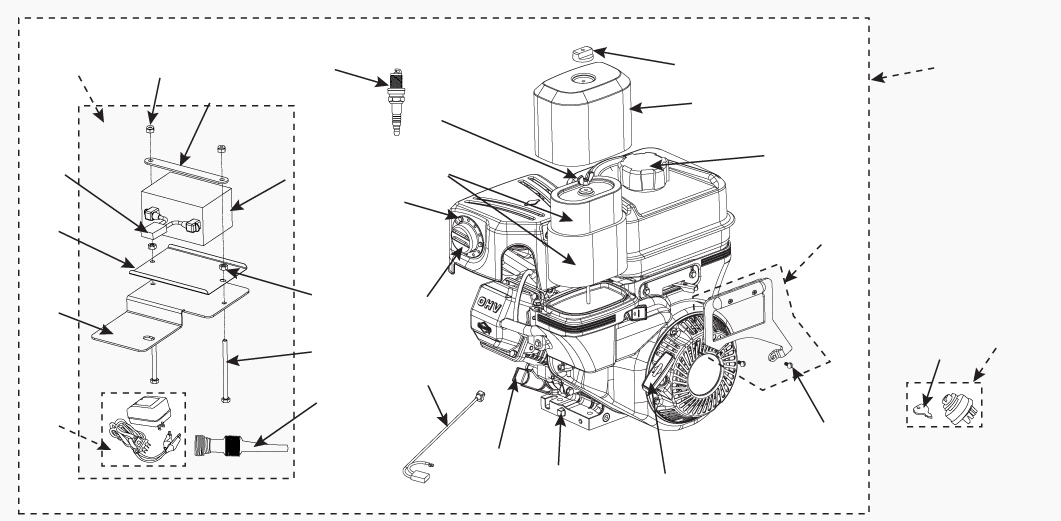 OHV