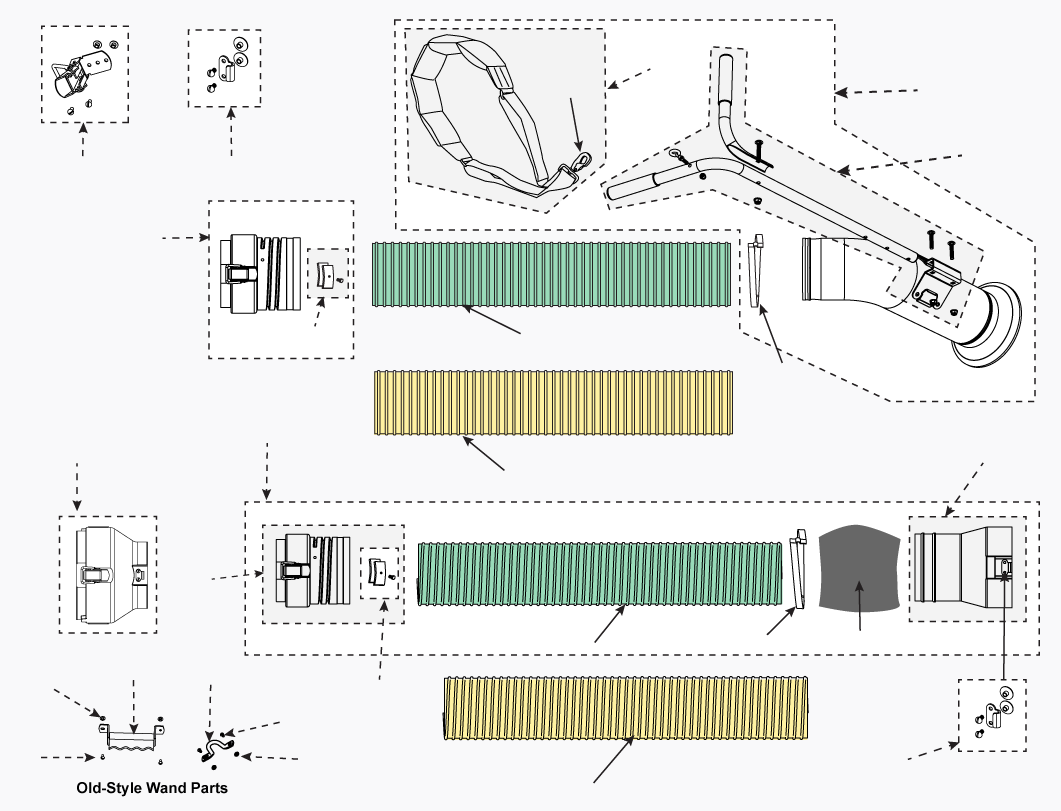 Old-Style Wand Parts