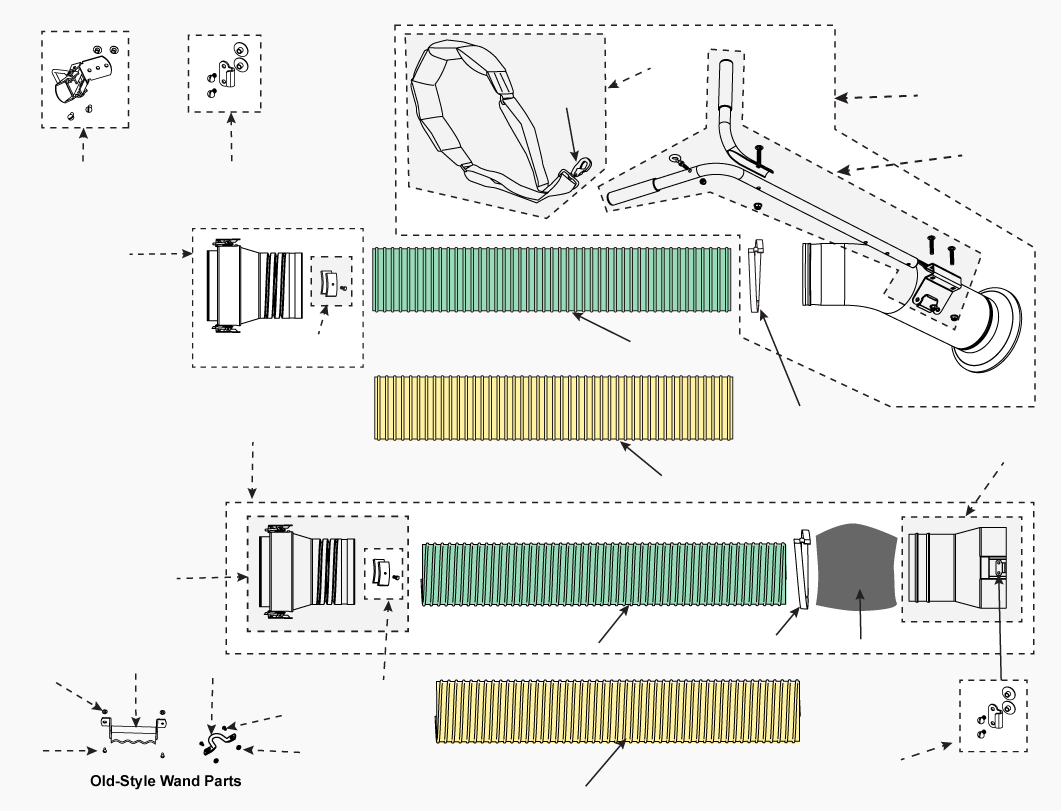 Old-Style Wand Parts