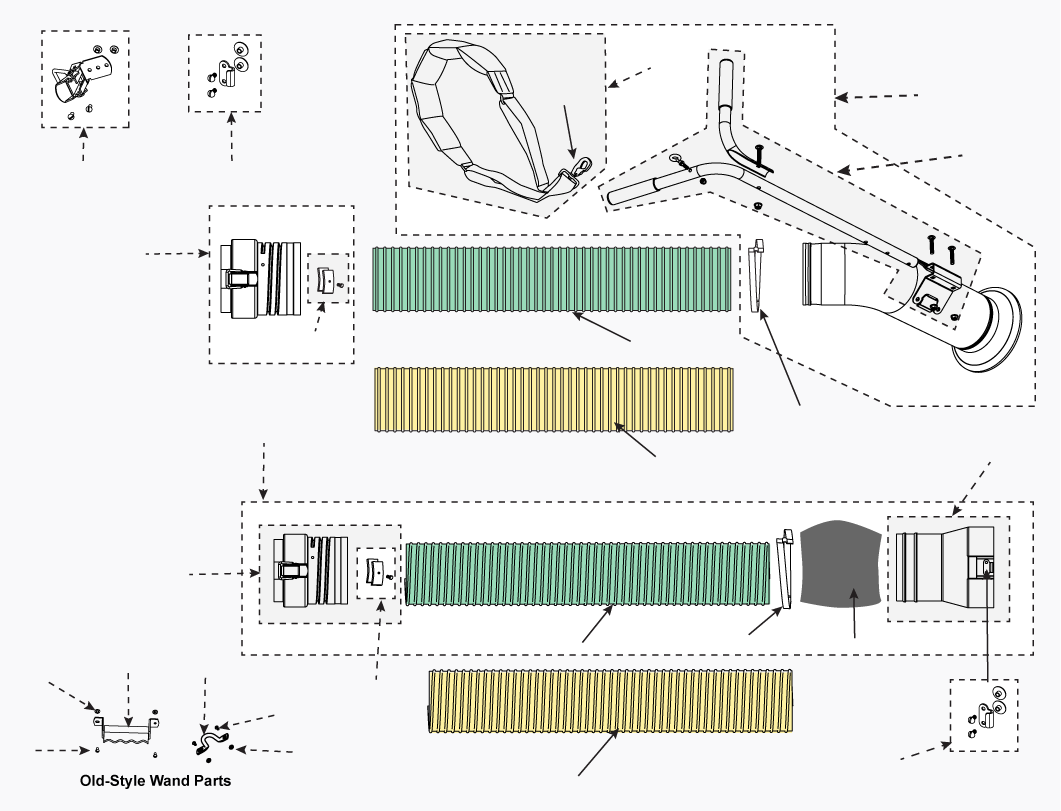 Old-Style Wand Parts