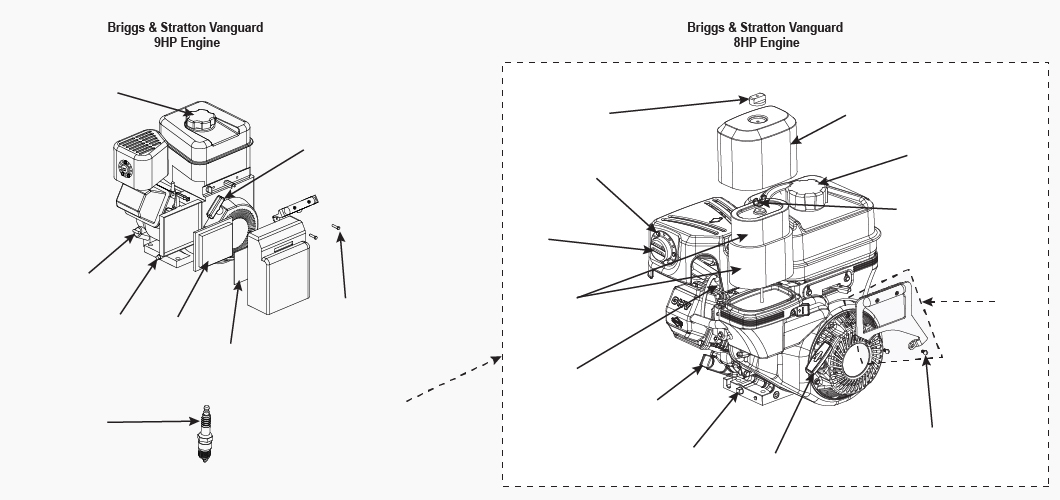 Briggs & Stratton Vanguard
9HP Engine

Briggs & Stratton Vanguard
8HP Engine