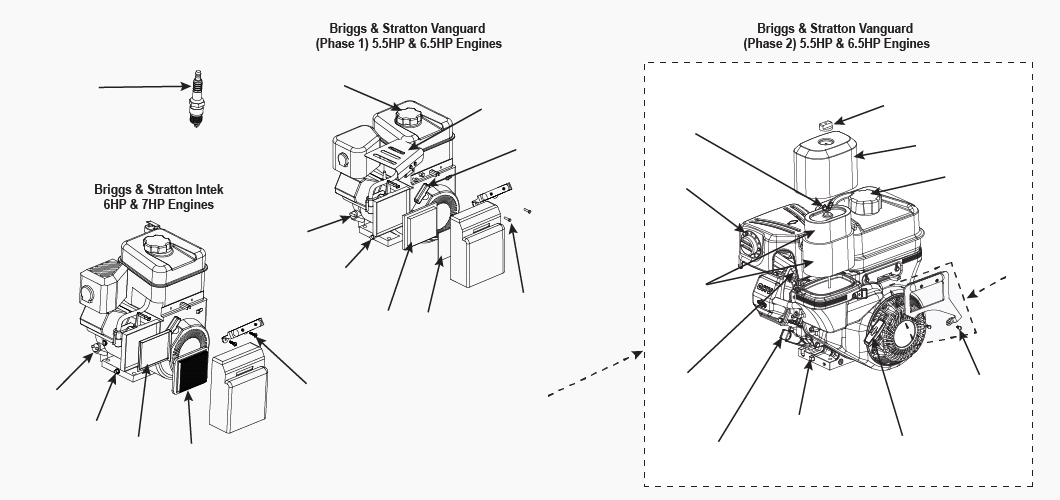 Briggs & Stratton Vanguard
(Phase 1) 5.5HP & 6.5HP Engines

Briggs & Stratton Vanguard
(Phase 2) 5.5HP & 6.5HP Engines

Briggs & Stratton Intek
6HP & 7HP Engines