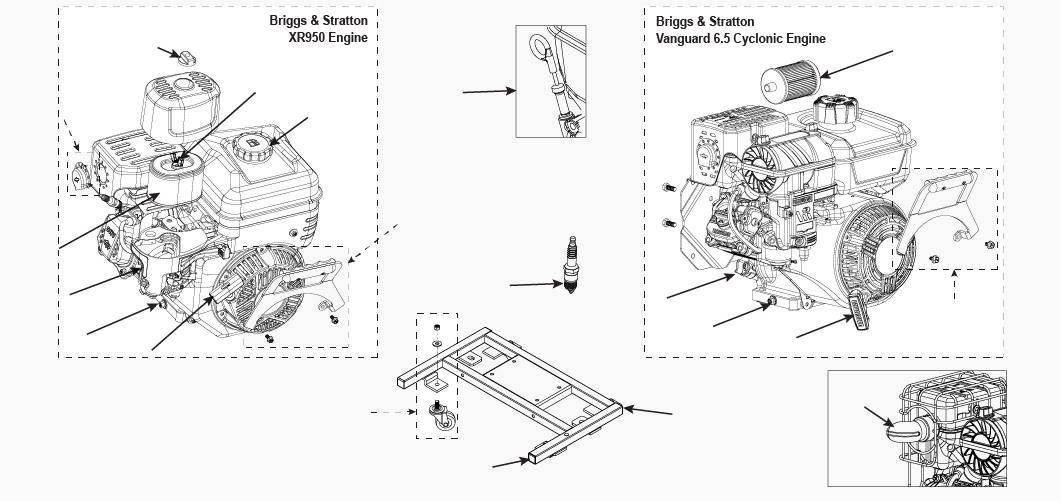 Briggs & Stratton
XR950 Engine

Briggs & Stratton
Vanguard 6.5 Cyclonic Engine