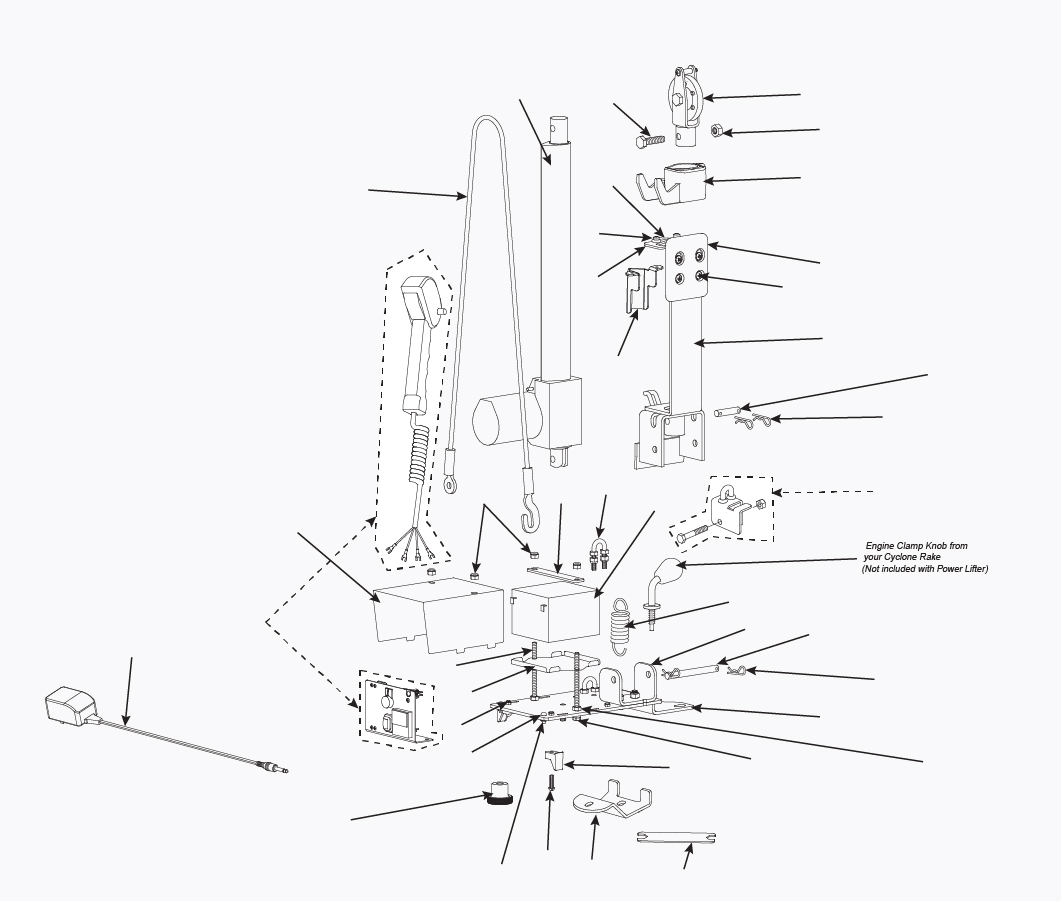 Engine Clamp Knob from your Cyclone Rake (Not included with Power Lifter)