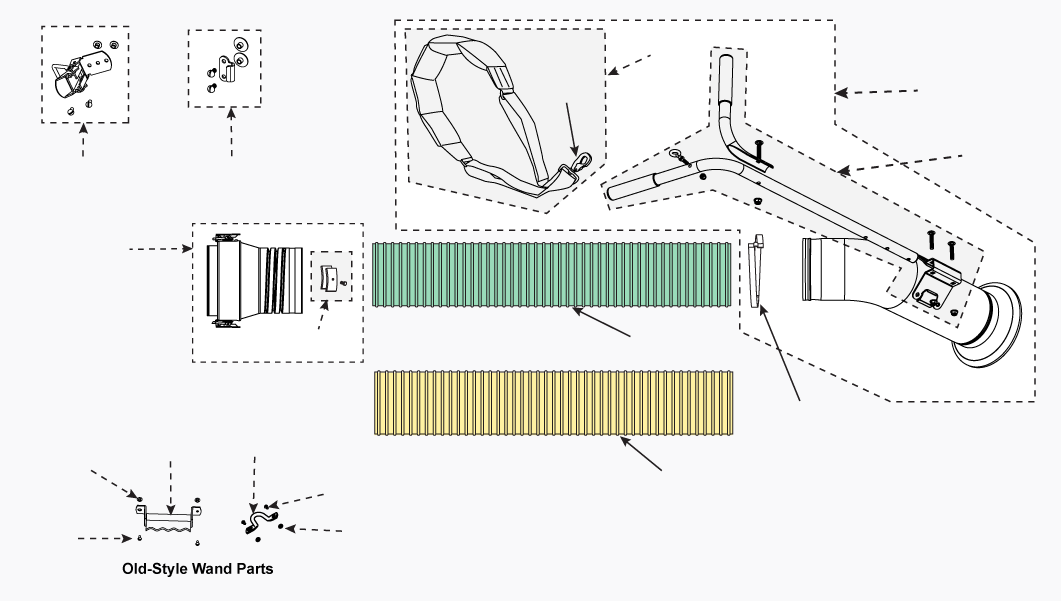 Old-Style Wand Parts