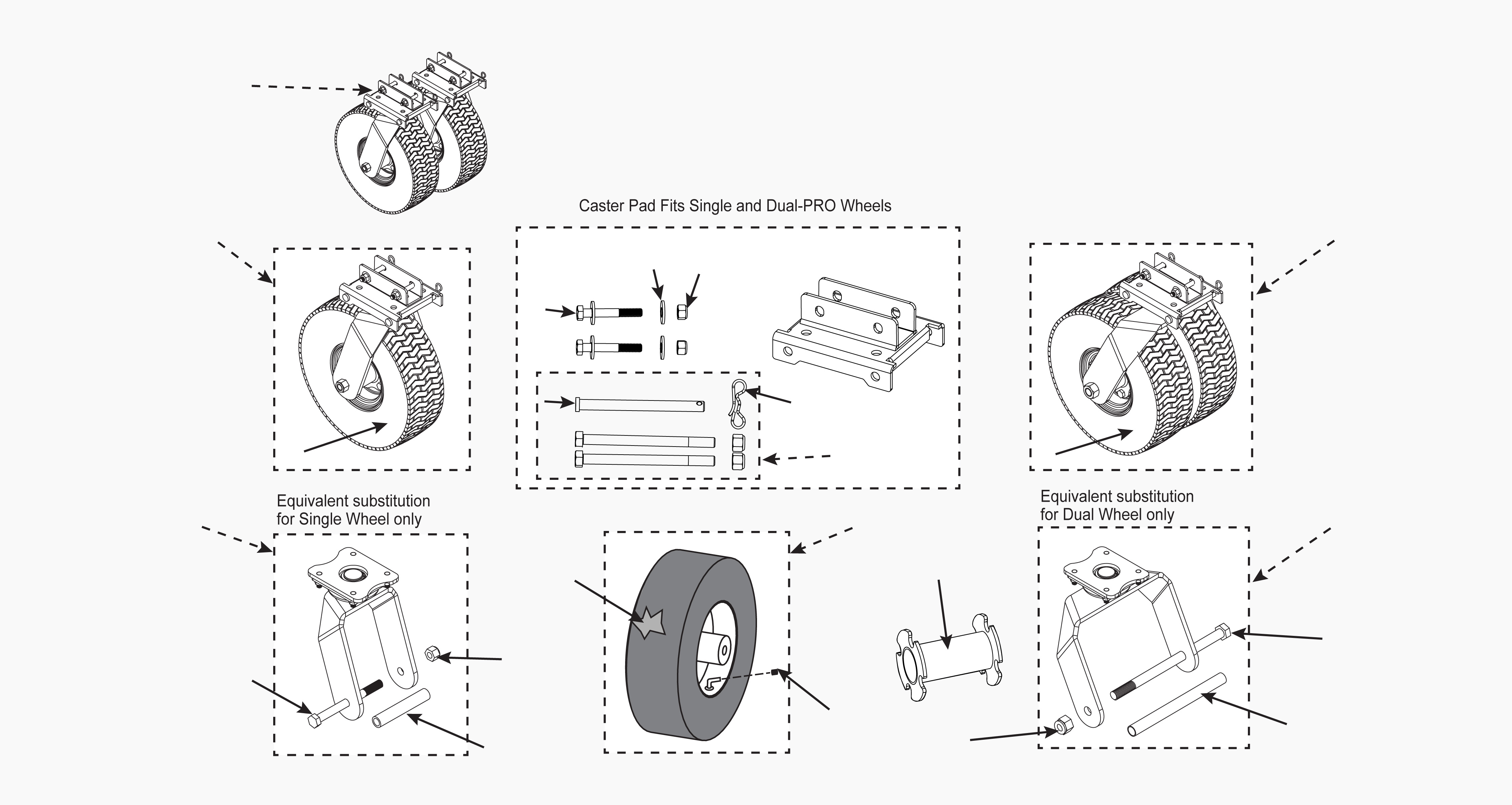 Caster Pad Fits Single and Dual-PRO Wheels

Equivalent substitution for Single Wheel only

Equivalent substitution for Dual Wheel only