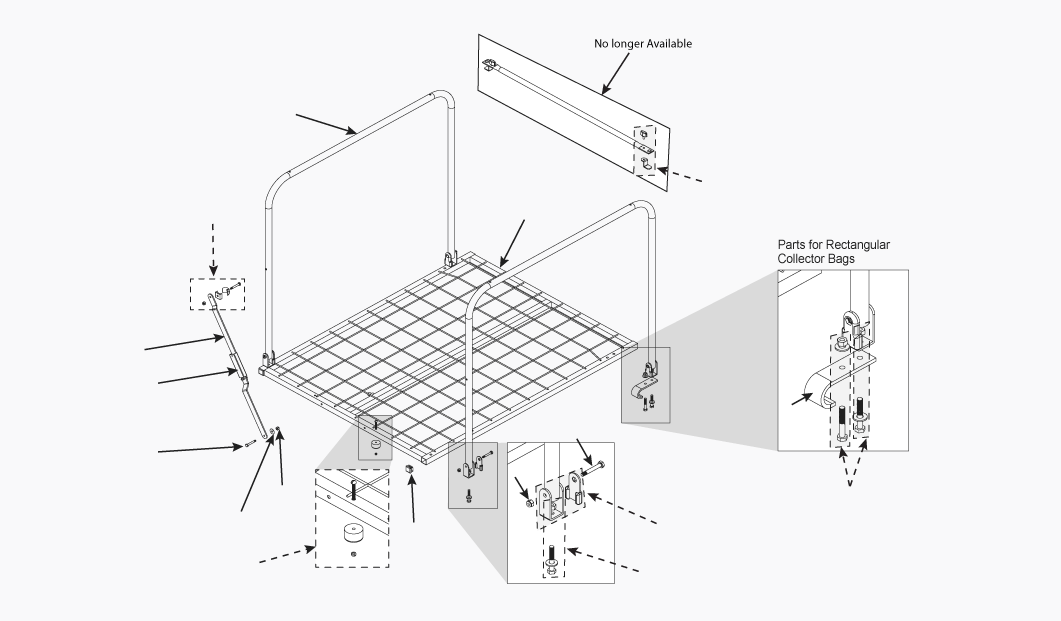 No longer Available

Parts for Rectangular Collector Bags