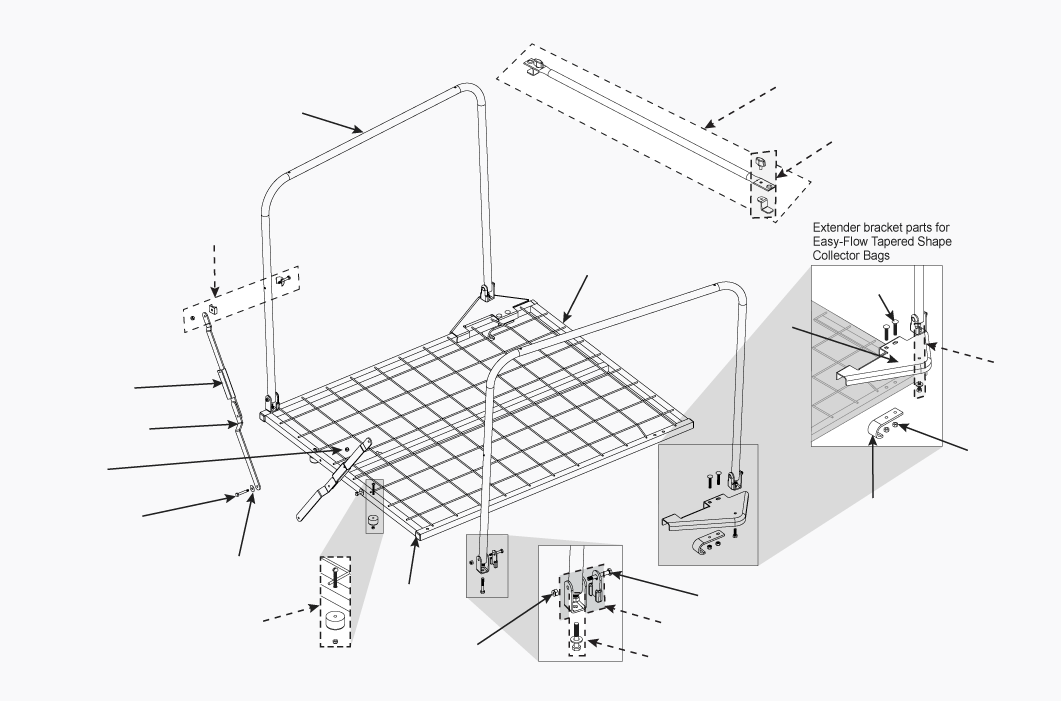 Extender bracket parts for Easy-Flow Tapered Shape Collector Bags