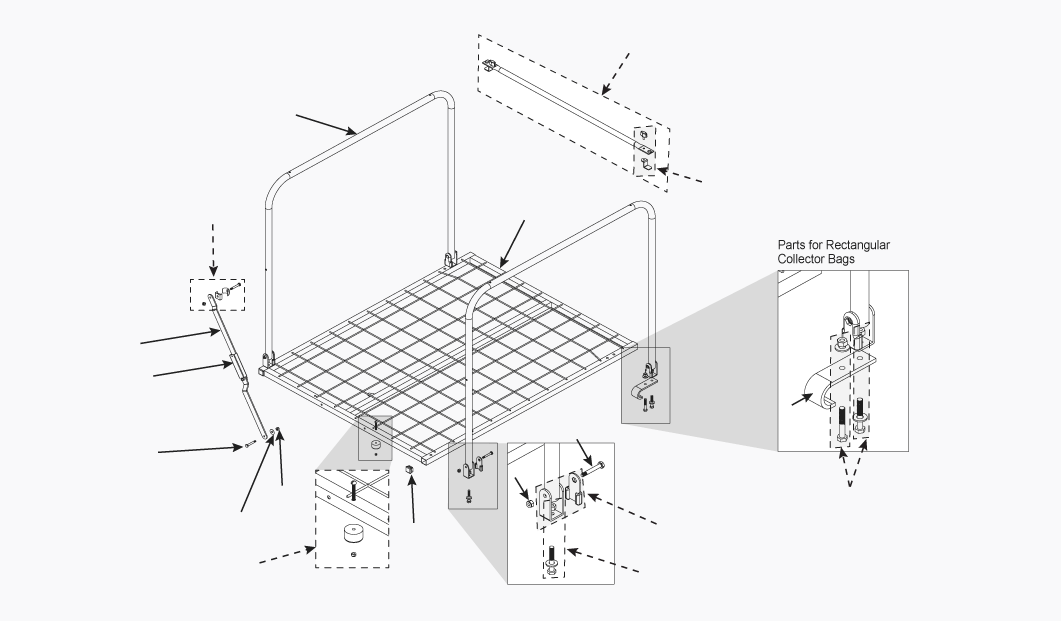 Parts for Rectangular Collector Bags