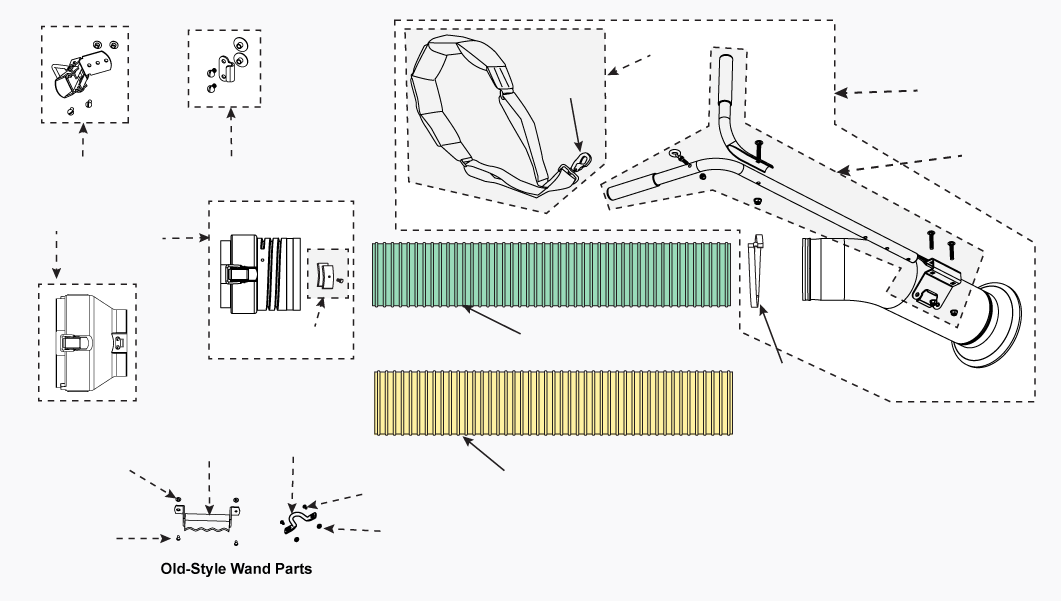 Old-Style Wand Parts