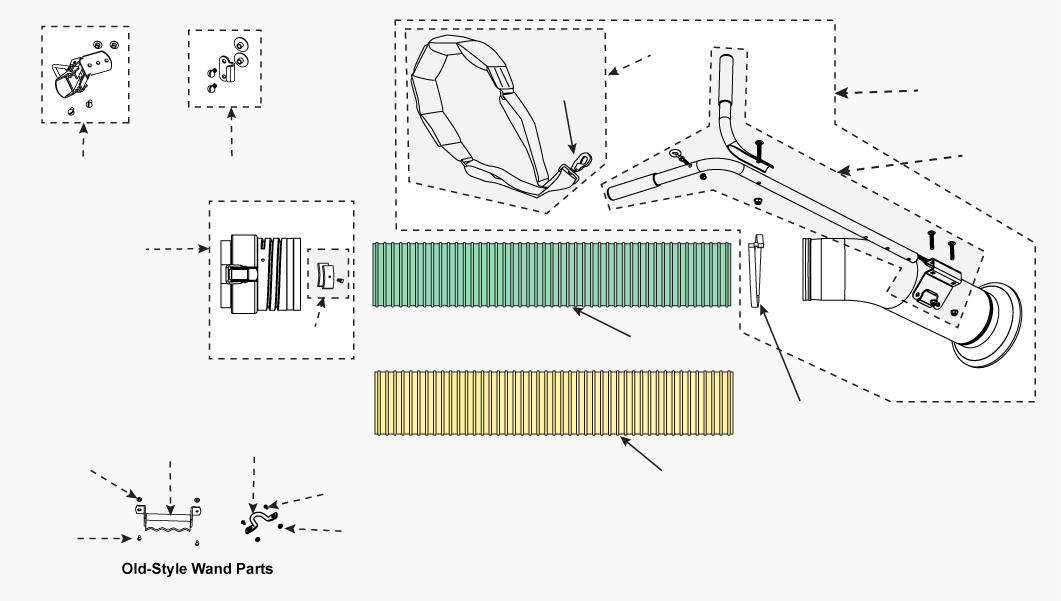 Old-Style Wand Parts