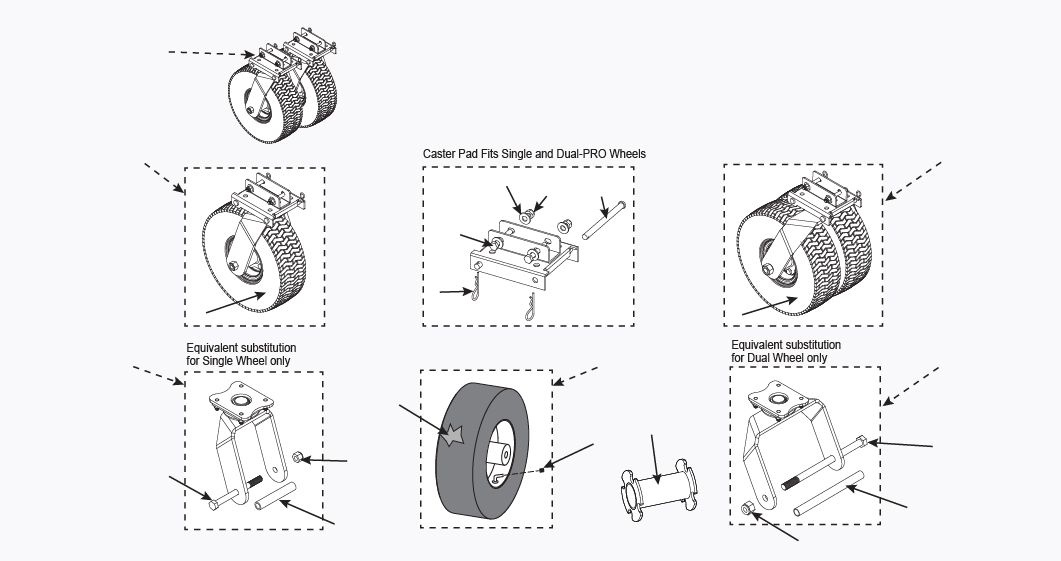 Caster Pad Fits Single and Dual-PRO Wheels

Equivalent substitution for Single Wheel only

Equivalent substitution for Dual Wheel only