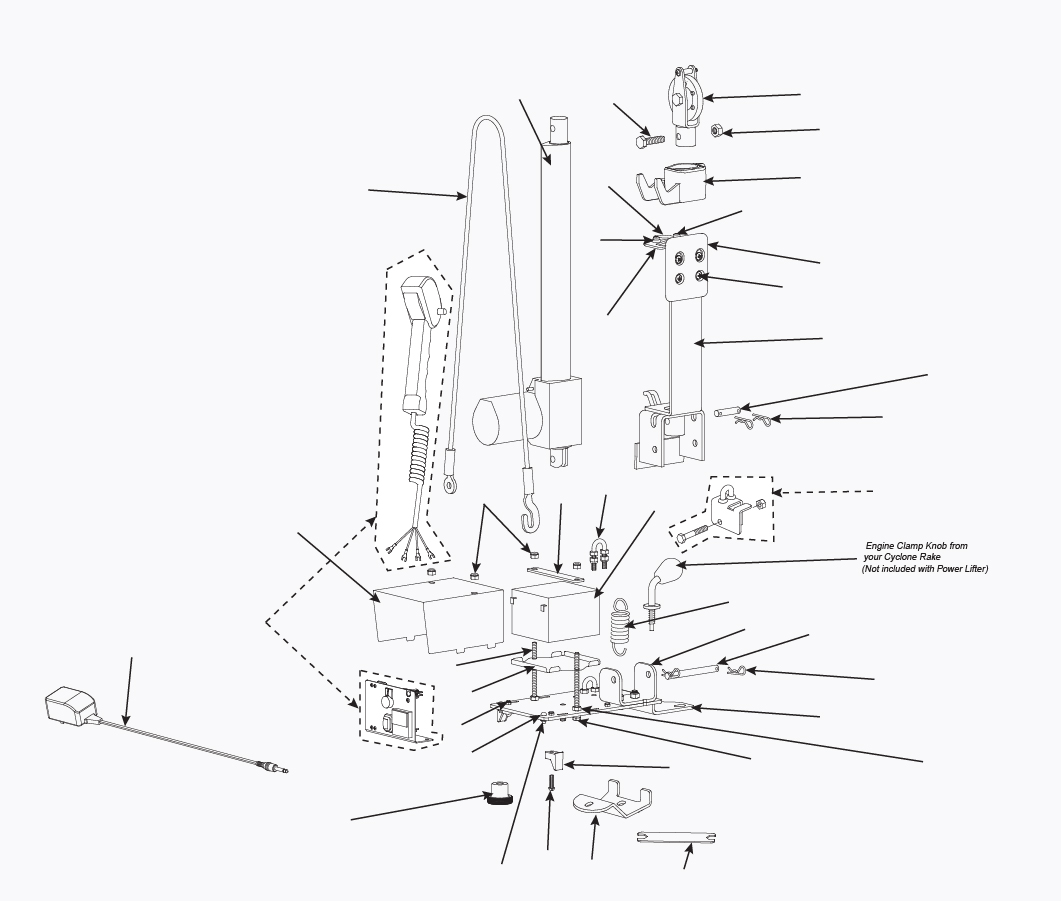 Engine Clamp Knob from your Cyclone Rake (Not included with Power Lifter)