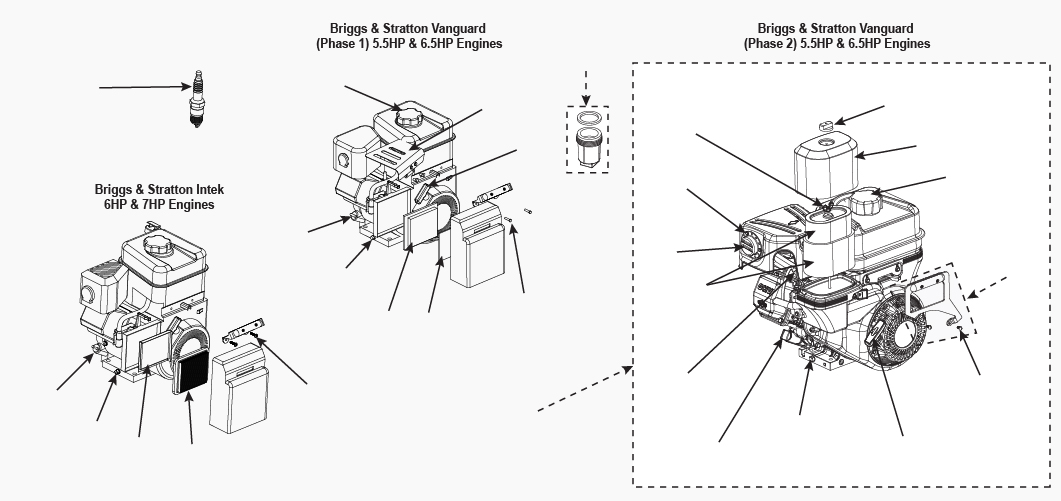 Briggs & Stratton Vanguard
(Phase 1) 5.5HP & 6.5HP Engines

Briggs & Stratton Vanguard
(Phase 2) 5.5HP & 6.5HP Engines

Briggs & Stratton Intek
6HP & 7HP Engines