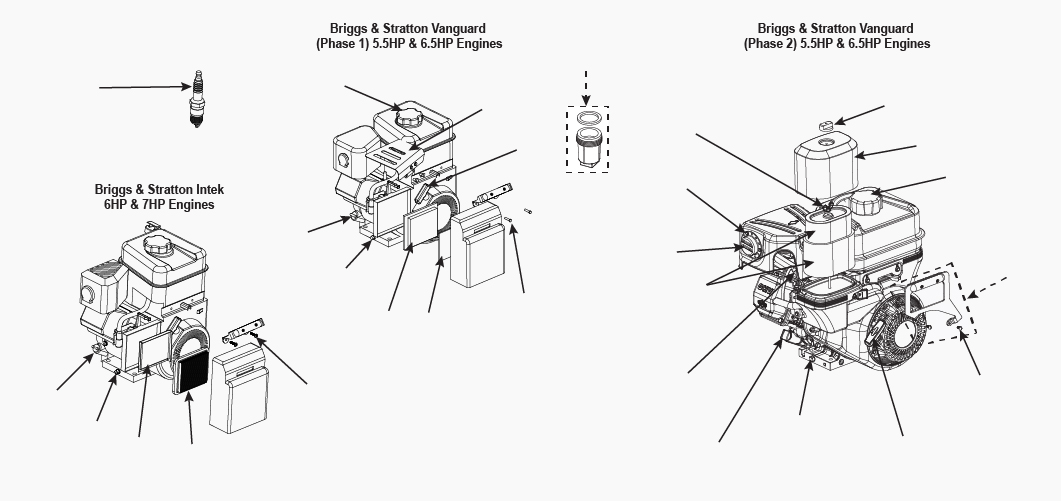 Briggs & Stratton Vanguard
(Phase 1) 5.5HP & 6.5HP Engines

Briggs & Stratton Vanguard
(Phase 2) 5.5HP & 6.5HP Engines

Briggs & Stratton Intek
6HP & 7HP Engines