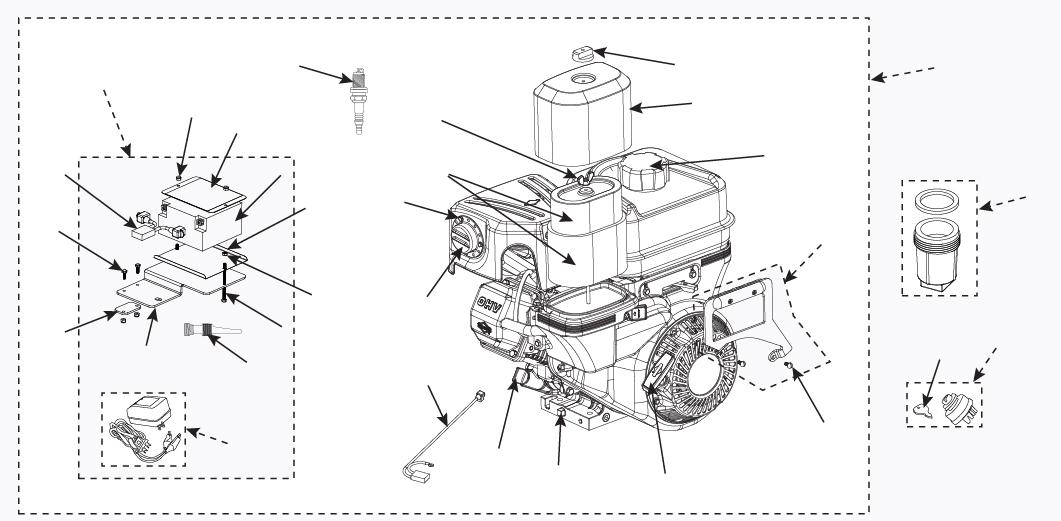 OHV