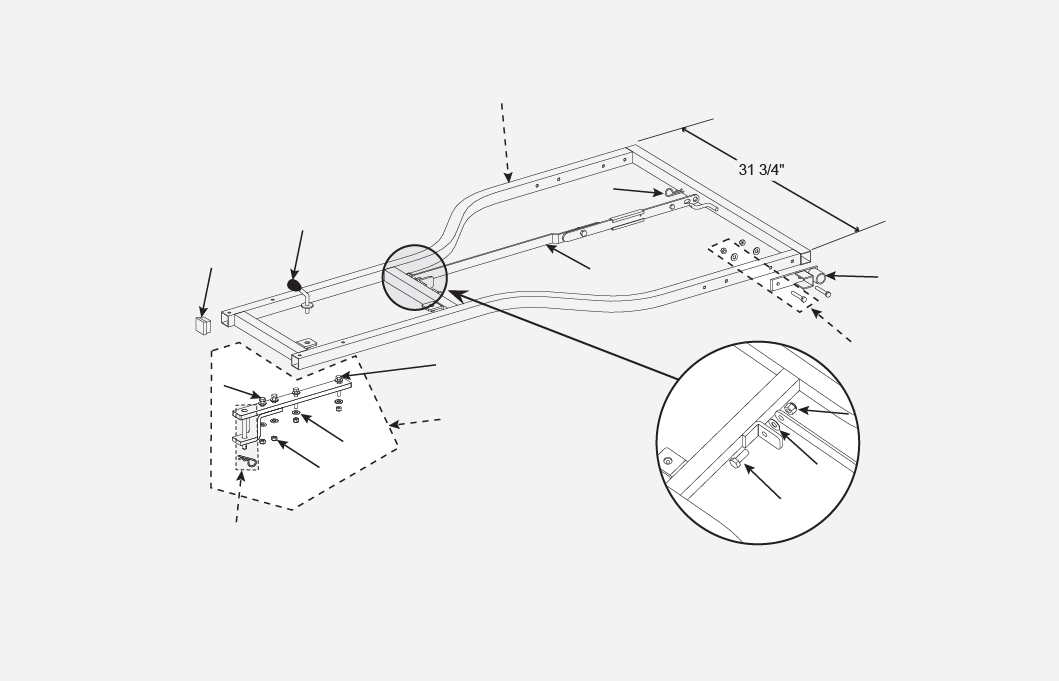 31 3/4"