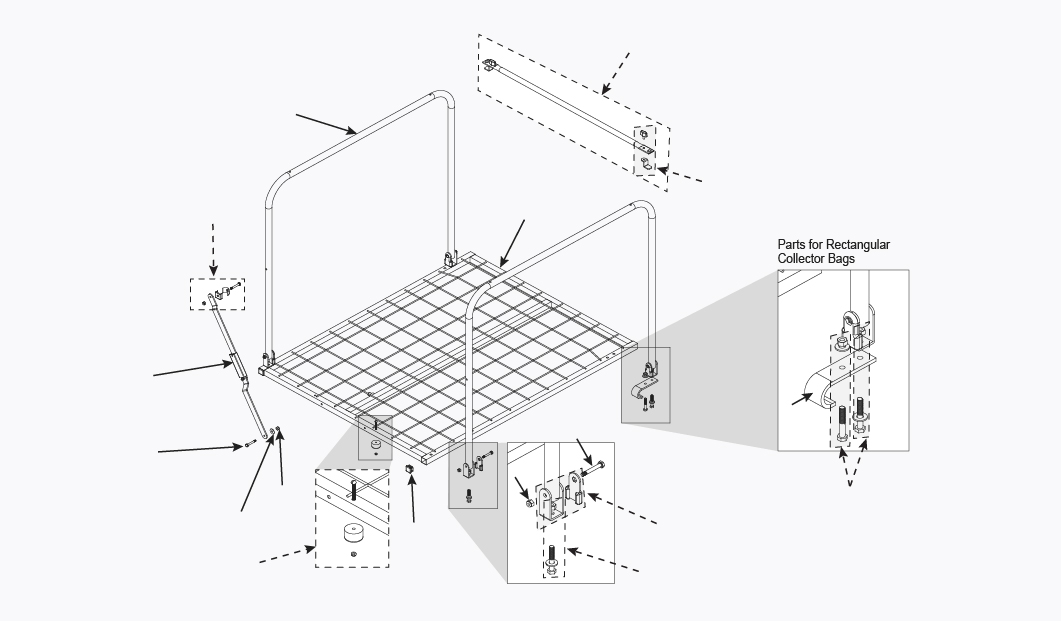 Parts for Rectangular Collector Bags