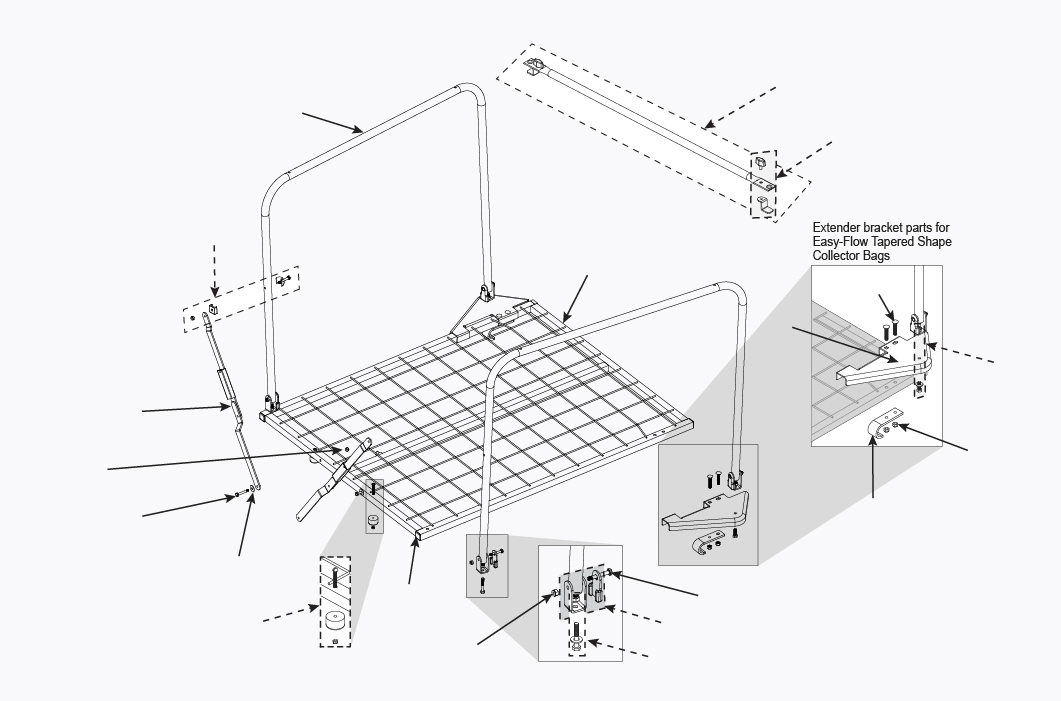 Extender bracket parts for Easy-Flow Tapered Shape Collector Bags