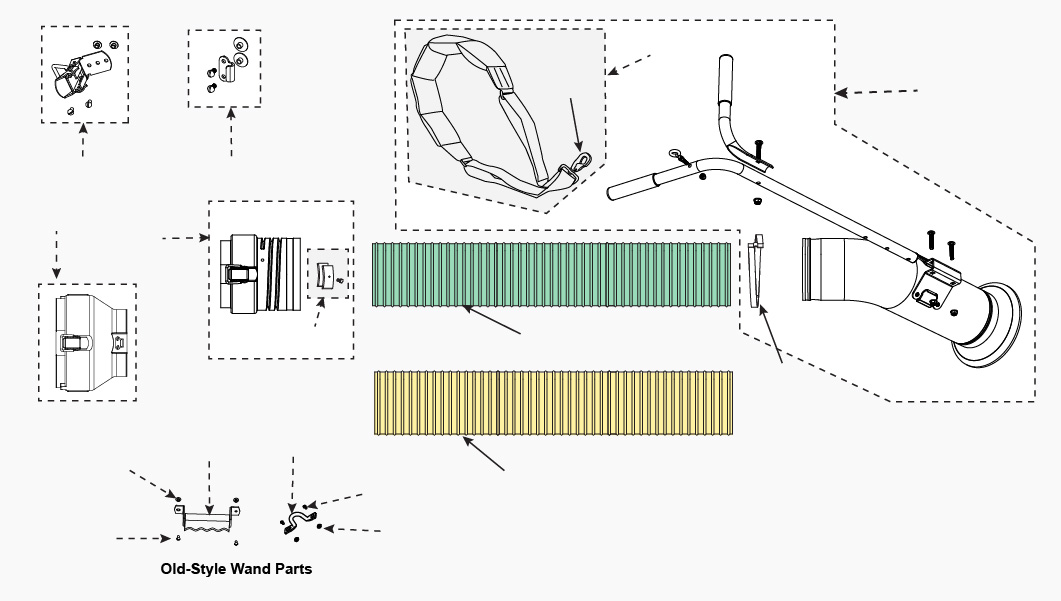 Old-Style Wand Parts