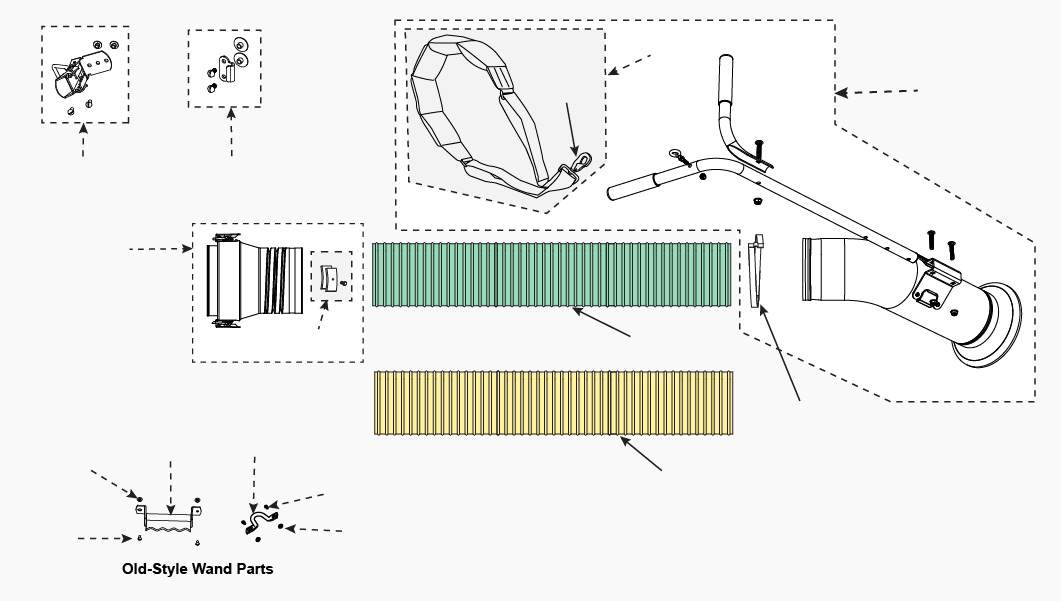 Old-Style Wand Parts