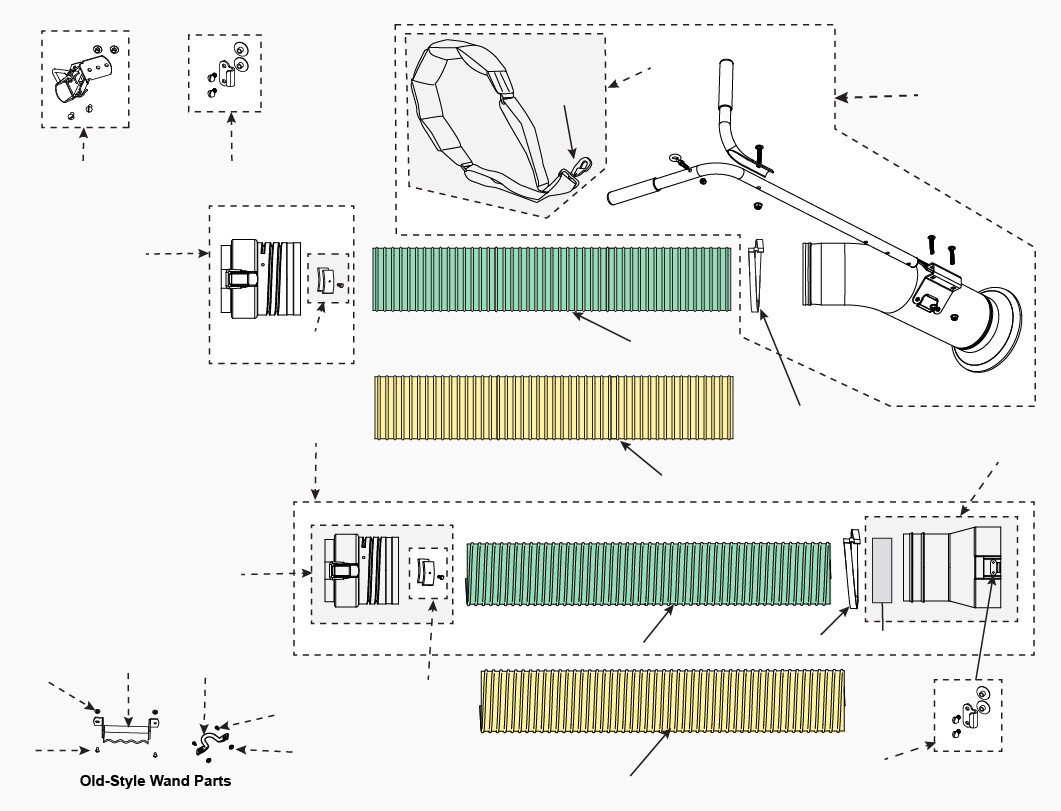 Old-Style Wand Parts