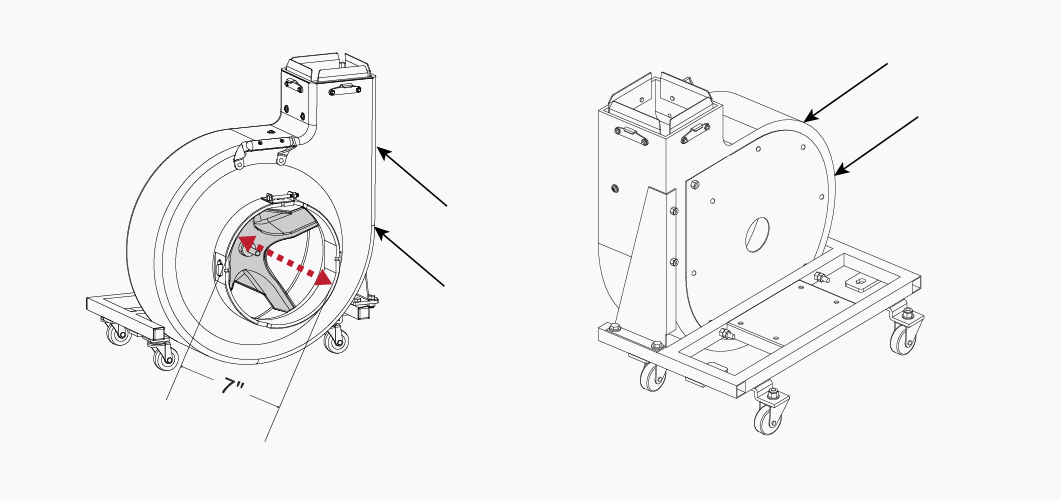 7"