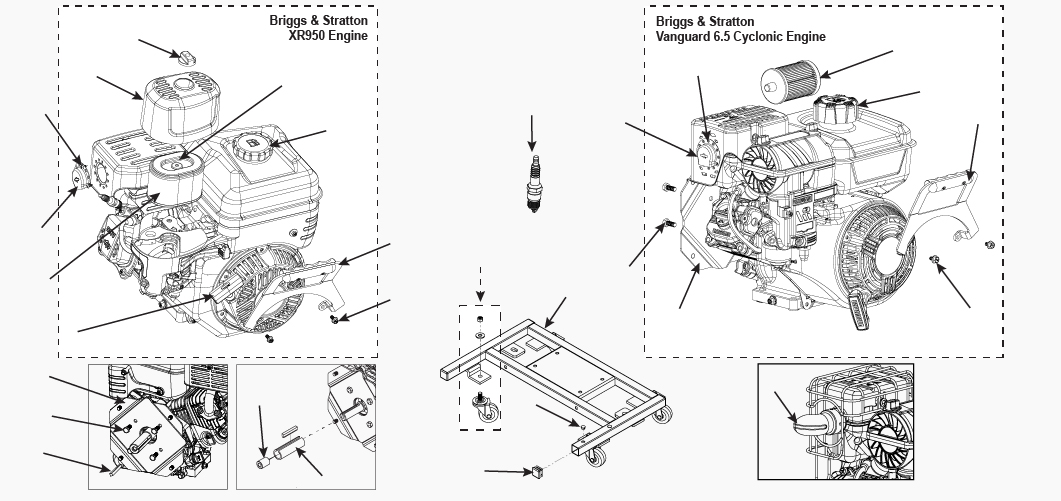 Briggs & Stratton
XR950 Engine

Briggs & Stratton
Vanguard 6.5 Cyclonic Engine